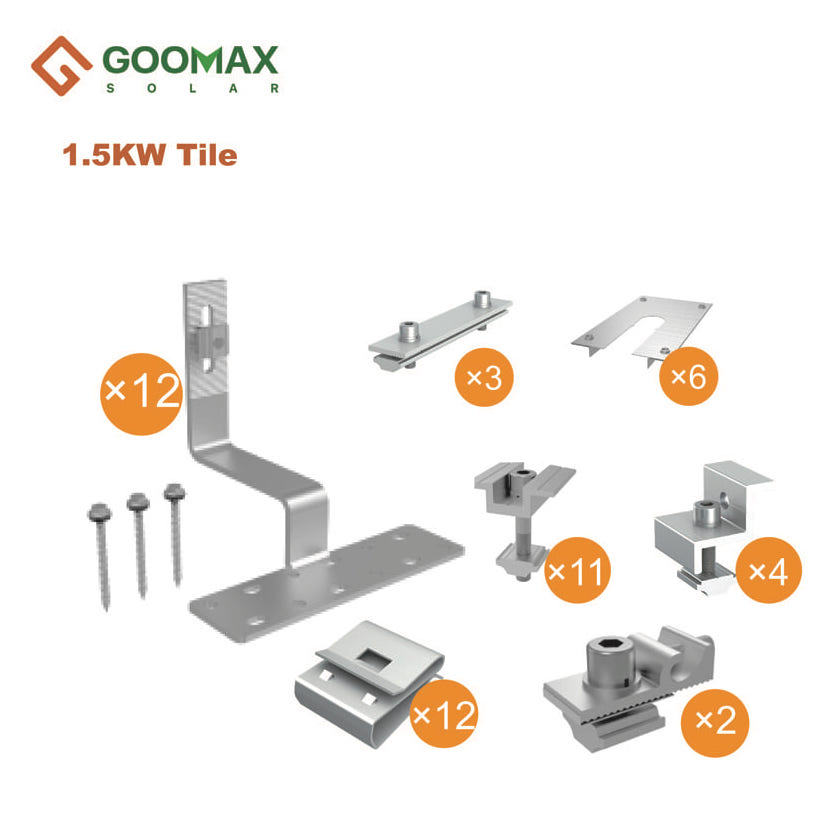 GOOMAX
SOLAR

1.5KW Tile

×12

×3

×6

×11

×4

×12

×2